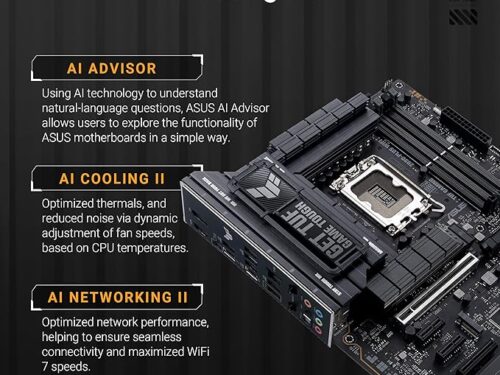 AI ADVISOR

Using AI technology to understand natural-language questions, ASUS AI Advisor allows users to explore the functionality of ASUS motherboards in a simple way.

AI COOLING II

Optimized thermals, and reduced noise via dynamic adjustment of fan speeds, based on CPU temperatures.

AI NETWORKING II

Optimized network performance, helping to ensure seamless connectivity and maximized WiFi 7 speeds.

GET TUF
GAME TOUGH